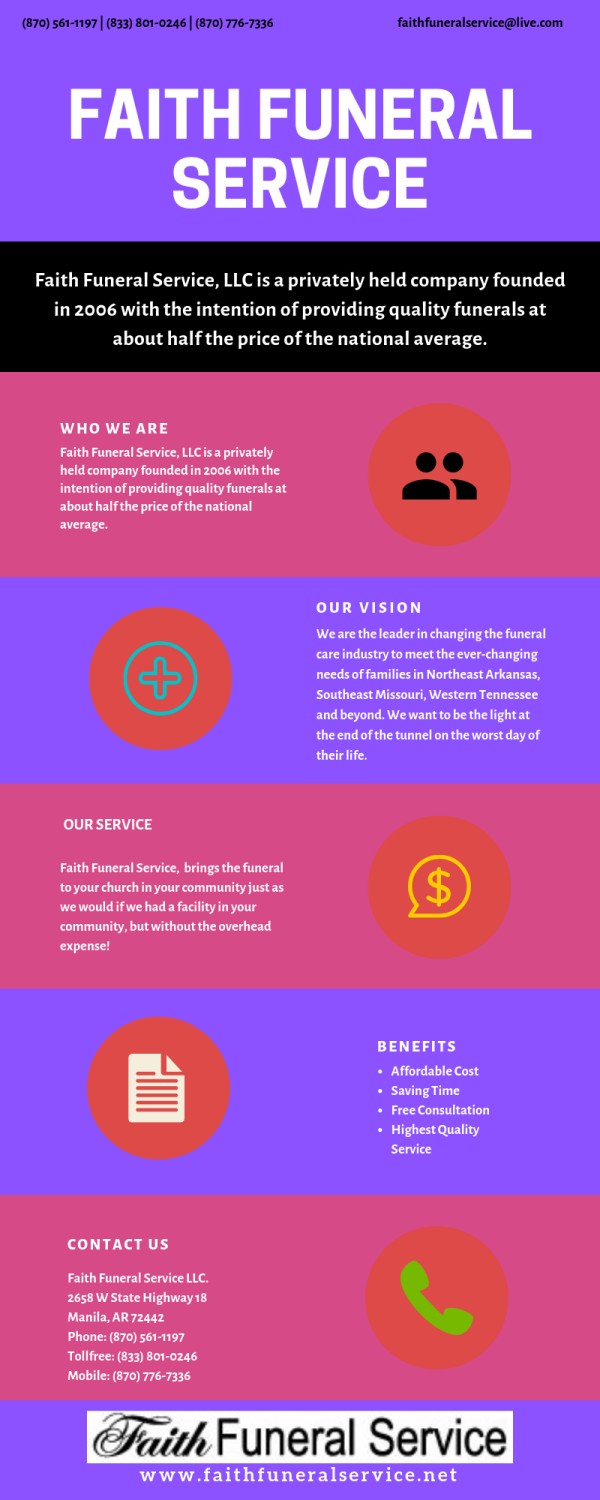 (870) 561-1197 | (833) 801-0246 | (870) 776-7336

faithfuneralservice@live.com

FAITH FUNERAL SERVICE

Faith Funeral Service, LLC is a privately held company founded in 2006 with the intention of providing quality funerals at about half the price of the national average.

WHO WE ARE

Faith Funeral Service, LLC is a privately held company founded in 2006 with the intention of providing quality funerals at about half the price of the national average.

OUR VISION

We are the leader in changing the funeral care industry to meet the ever-changing needs of families in Northeast Arkansas, Southeast Missouri, Western Tennessee and beyond. We want to be the light at the end of the tunnel on the worst day of their life.

OUR SERVICE

Faith Funeral Service, brings the funeral to your church in your community just as we would if we had a facility in your community, but without the overhead expense!

BENEFITS

- Affordable Cost
- Saving Time
- Free Consultation
- Highest Quality Service

CONTACT US

Faith Funeral Service LLC.
2658 W State Highway 18
Manila, AR 72442
Phone: (870) 561-1197
Tollfree: (833) 801-0246
Mobile: (870) 776-7336

Faith Funeral Service

www.faithfuneralservice.net